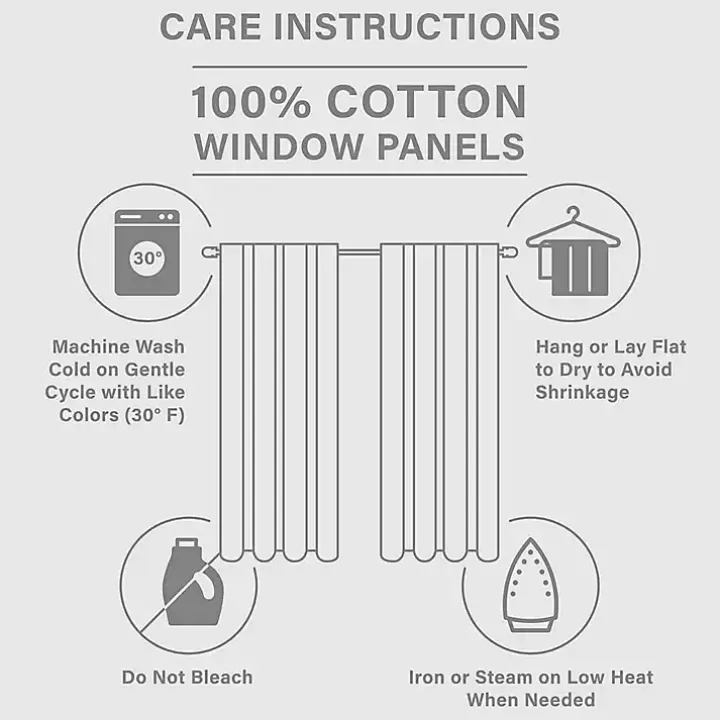 CARE INSTRUCTIONS

100% COTTON
WINDOW PANELS

30°

Machine Wash Cold on Gentle Cycle with Like Colors (30° F)

Hang or Lay Flat to Dry to Avoid Shrinkage

Do Not Bleach

Iron or Steam on Low Heat When Needed